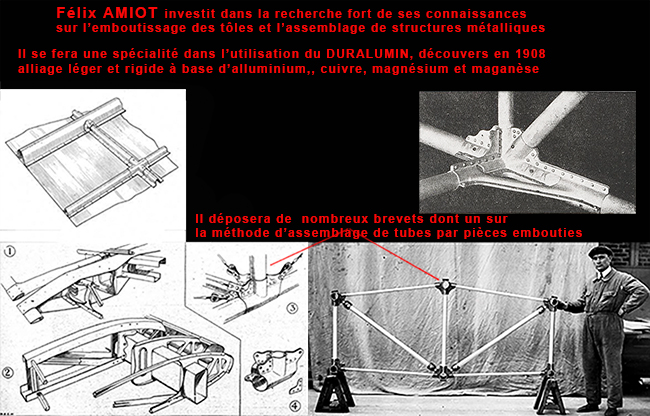 Félix AMIOT investit dans la recherche fort de ses connaissances sur l'emboutissage des tôles et l'assemblage de structures métalliques

Il se fera une spécialité dans l'utilisation du DURALUMIN, découvers en 1908 alliage léger et rigide à base d'alluminium,, cuivre, magnésium et maganèse

Il déposera de nombreux brevets dont un sur la méthode d'assemblage de tubes par pièces embouties

①
②
③
④